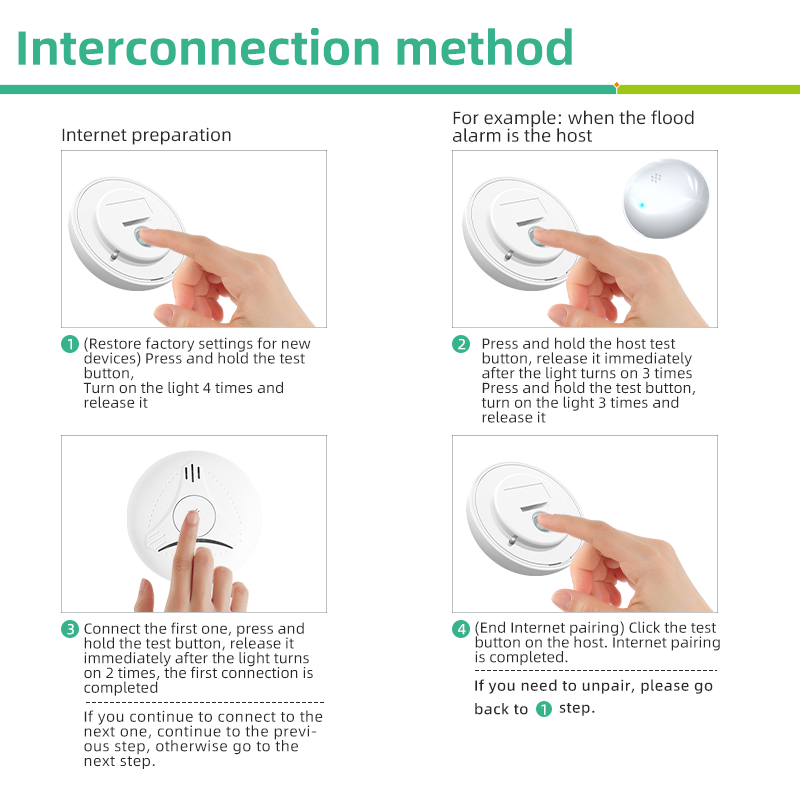 Interconnection method

Internet preparation

1 (Restore factory settings for new devices) Press and hold the test button,
Turn on the light 4 times and release it

For example: when the flood alarm is the host

2 Press and hold the host test button, release it immediately after the light turns on 3 times
Press and hold the test button, turn on the light 3 times and release it

3 Connect the first one, press and hold the test button, release it immediately after the light turns on 2 times, the first connection is completed

If you continue to connect to the next one, continue to the previous step, otherwise go to the next step.

4 (End Internet pairing) Click the test button on the host. Internet pairing is completed.

If you need to unpair, please go back to 1 step.